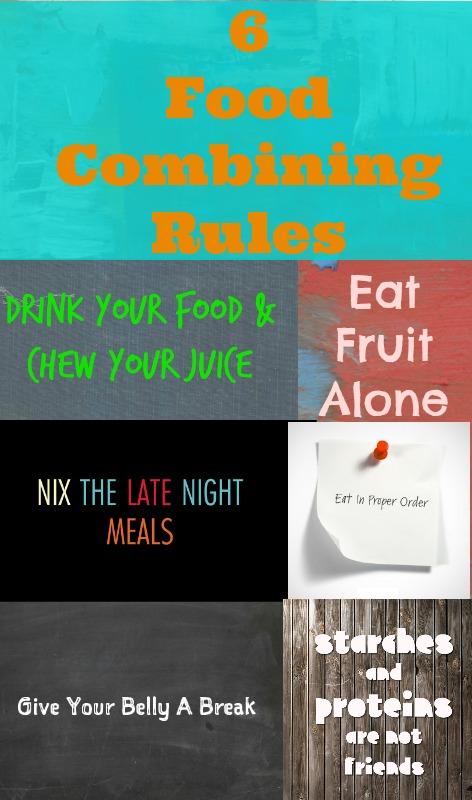 6 Food Combining Rules

DRINK YOUR FOOD & CHEW YOUR JUICE

Eat Fruit Alone

NIX THE LATE NIGHT MEALS

Eat In Proper Order

Give Your Belly A Break

starches and proteins are not friends